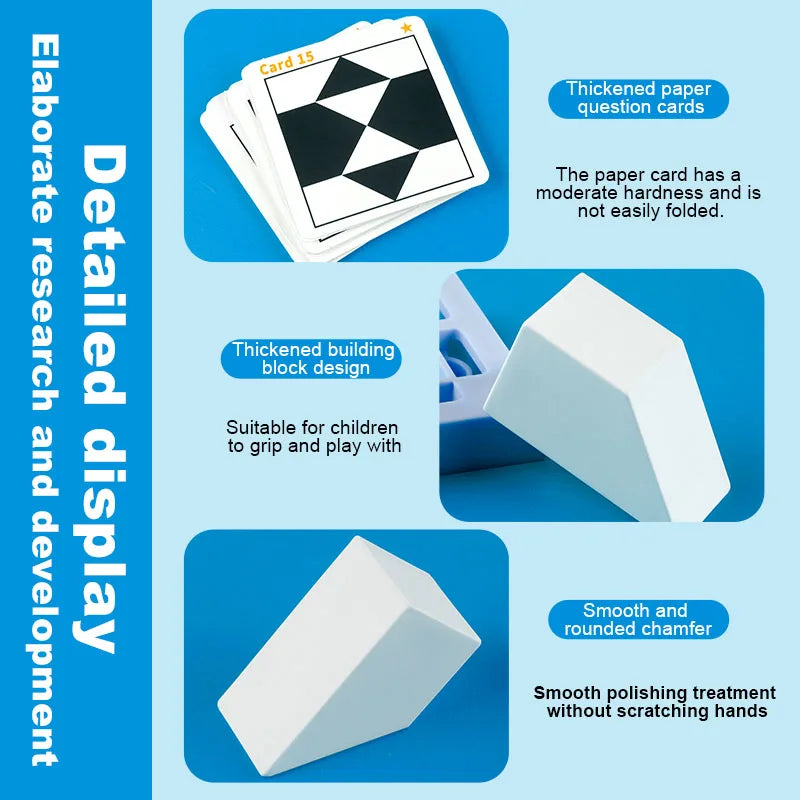 Detailed display
Elaborate research and development

Card 15

Thickened paper question cards

The paper card has a moderate hardness and is not easily folded.

Thickened building block design

Suitable for children to grip and play with

Smooth and rounded chamfer

Smooth polishing treatment without scratching hands