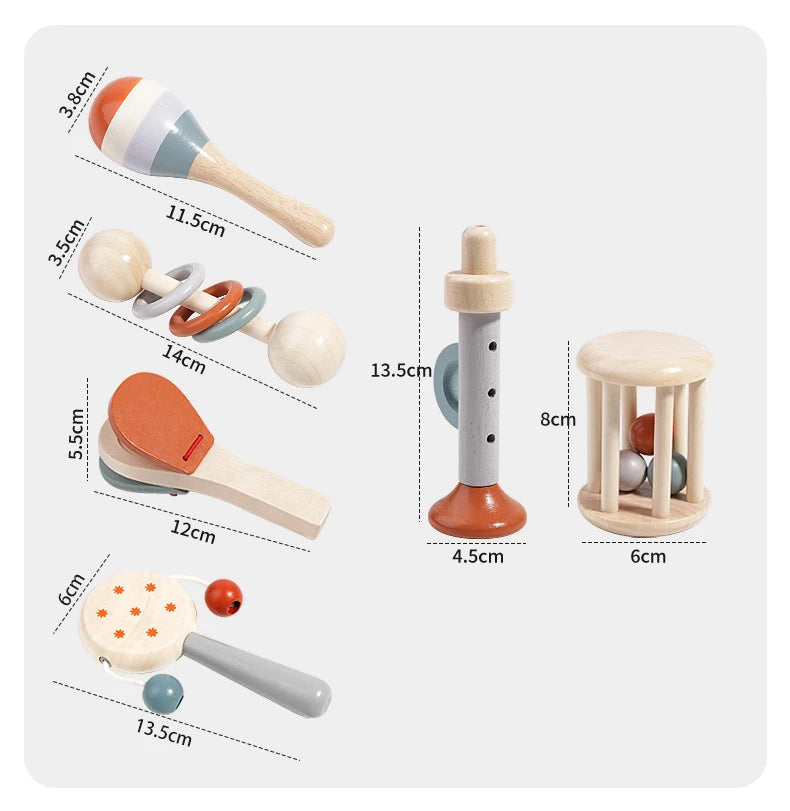 3.8cm
11.5cm
3.5cm
14cm
5.5cm
12cm
6cm
13.5cm
13.5cm
4.5cm
8cm
6cm